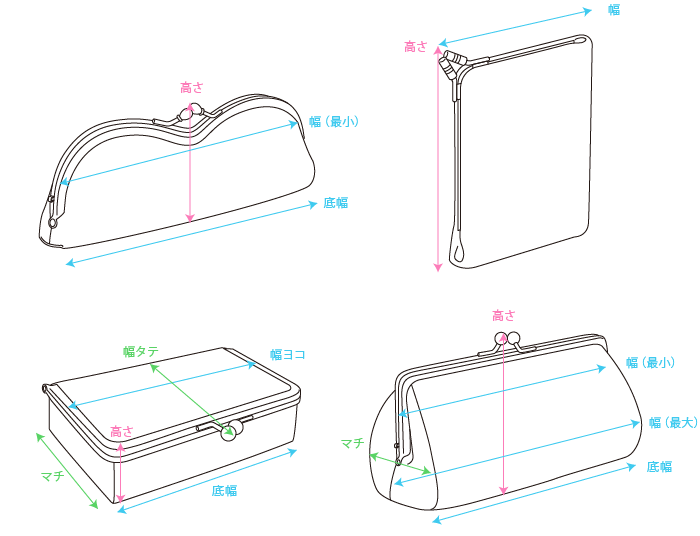 高さ
幅（最小）
底幅

幅
高さ

幅タテ
幅ヨコ
高さ
マチ
底幅

高さ
幅（最小）
幅（最大）
マチ
底幅