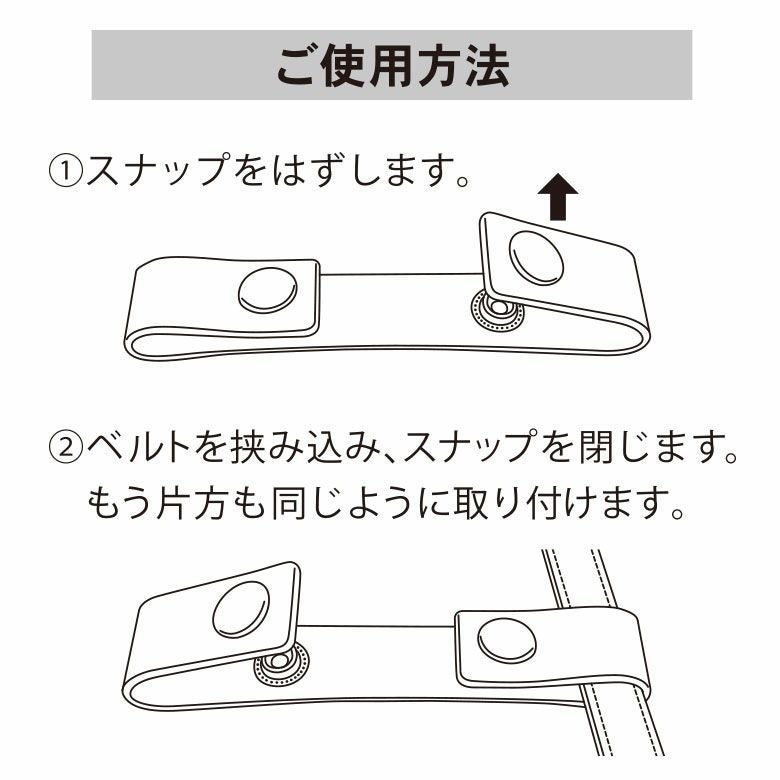 ご使用方法

①スナップをはずします。

②ベルトを挟み込み、スナップを閉じます。
もう片方も同じように取り付けます。