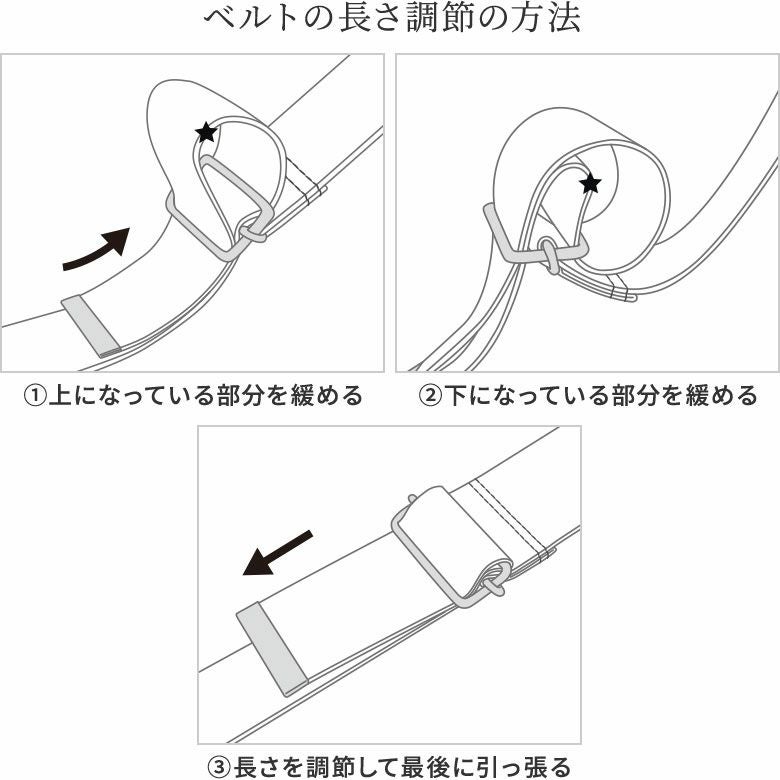 ベルトの長さ調節の方法

①上になっている部分を緩める

②下になっている部分を緩める

③長さを調節して最後に引っ張る