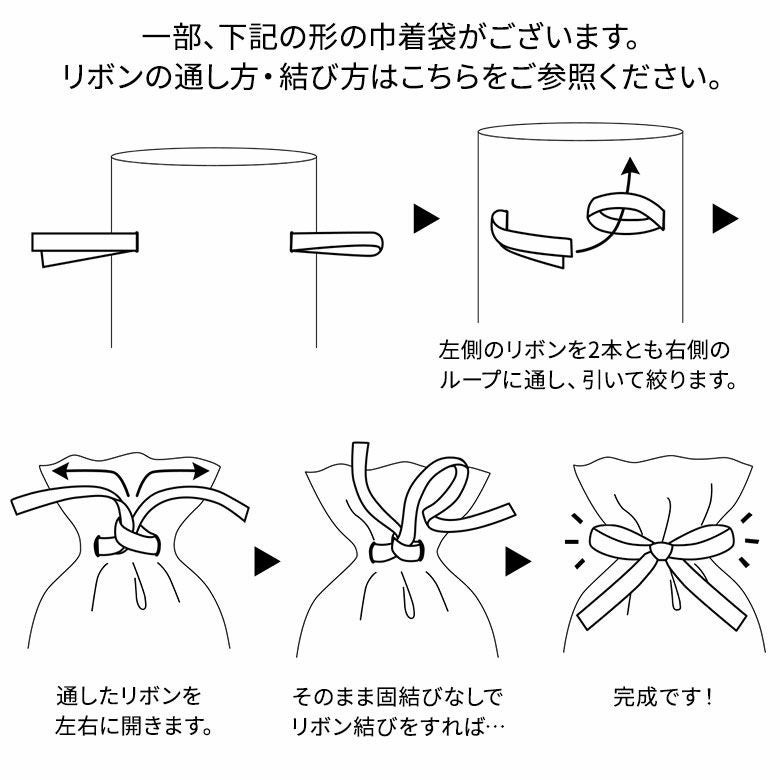 一部、下記の形の巾着袋がございます。
リボンの通し方・結び方はこちらをご参照ください。

左側のリボンを2本とも右側のループに通し、引いて絞ります。

通したリボンを左右に開きます。

そのまま固結びなしでリボン結びをすれば…

完成です！