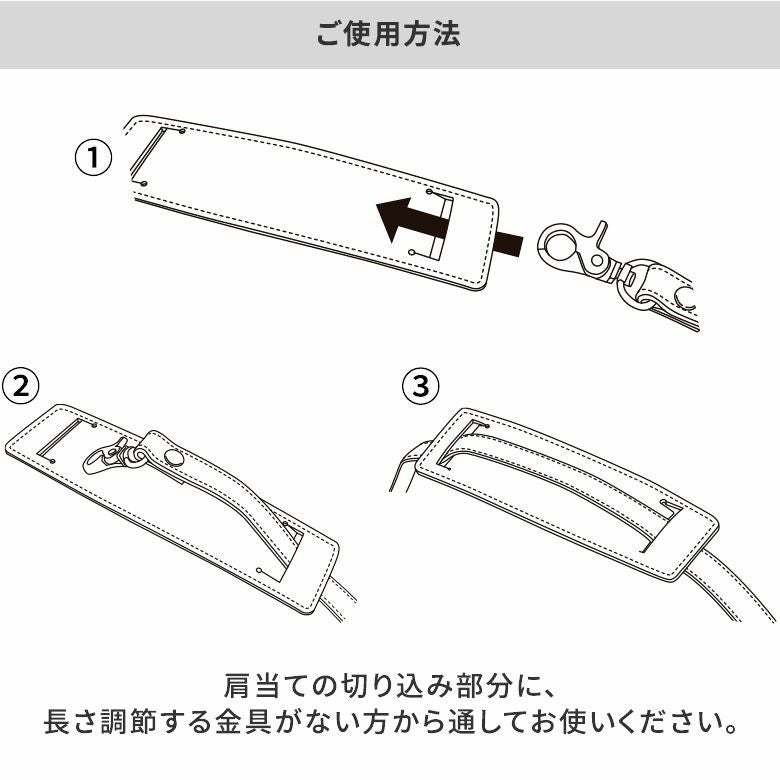 ご使用方法

①

②

③

肩当ての切り込み部分に、
長さ調節する金具がない方から通してお使いください。